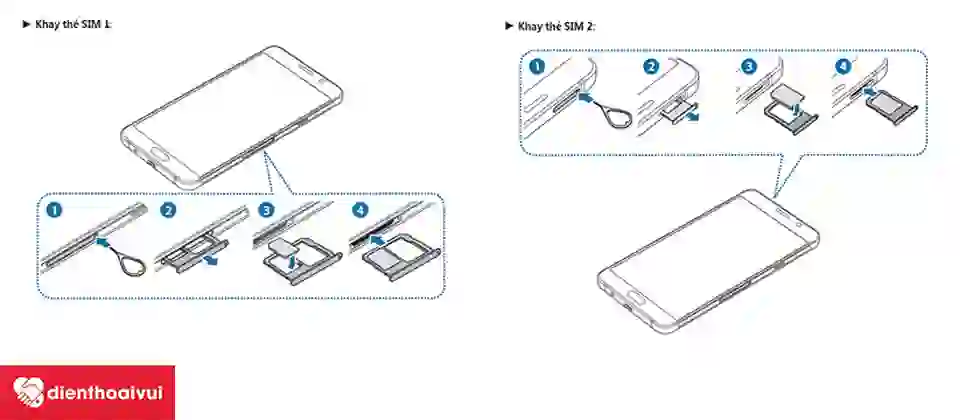 ► Khay thẻ SIM 1:

1 2 3 4

► Khay thẻ SIM 2:

1 2 3 4

dienthoaivui